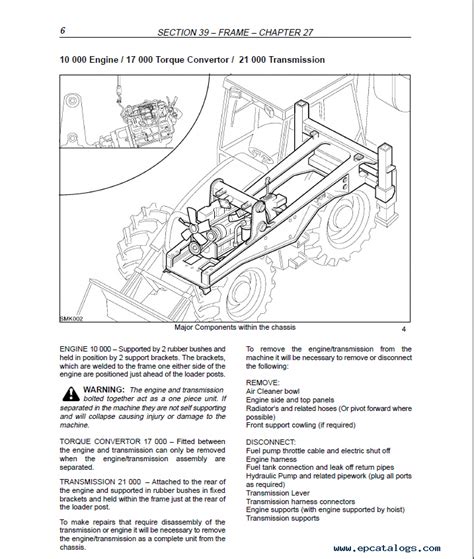 6 SECTION 39 – FRAME – CHAPTER 27

10 000 Engine / 17 000 Torque Convertor / 21 000 Transmission

SMK002

Major Components within the chassis 4

ENGINE 10 000 – Supported by 2 rubber bushes and held in position by 2 support brackets. The brackets, which are welded to the frame one either side of the engine are positioned just ahead of the loader posts.

WARNING: The engine and transmission bolted together act as a one piece unit. If separated in the machine they are not self supporting and will collapse causing injury or damage to the machine.

TORQUE CONVERTOR 17 000 – Fitted between the engine and transmission can only be removed when the engine/transmission assembly are separated.

TRANSMISSION 21 000 – Attached to the rear of the engine and supported in rubber bushes in fixed brackets and held within the frame just at the rear of the loader post.

To make repairs that require disassembly of the transmission or engine it will be necessary to remove the engine/transmission as a complete unit from the chassis.

To remove the engine/transmission from the machine it will be necessary to remove or disconnect the following:

REMOVE:
Air Cleaner bowl
Engine side and top panels
Radiator's and related hoses (Or pivot forward where possible)
Front support cowling (if required)

DISCONNECT:
Fuel pump throttle cable and electric shut off
Engine harness
Fuel tank connection and leak off return pipes
Hydraulic Pump and related pipework (plug all ports as required)
Transmission Lever
Transmission harness connectors
Engine supports (with engine supported by hoist)
Transmission supports

www.epcatalogs.com